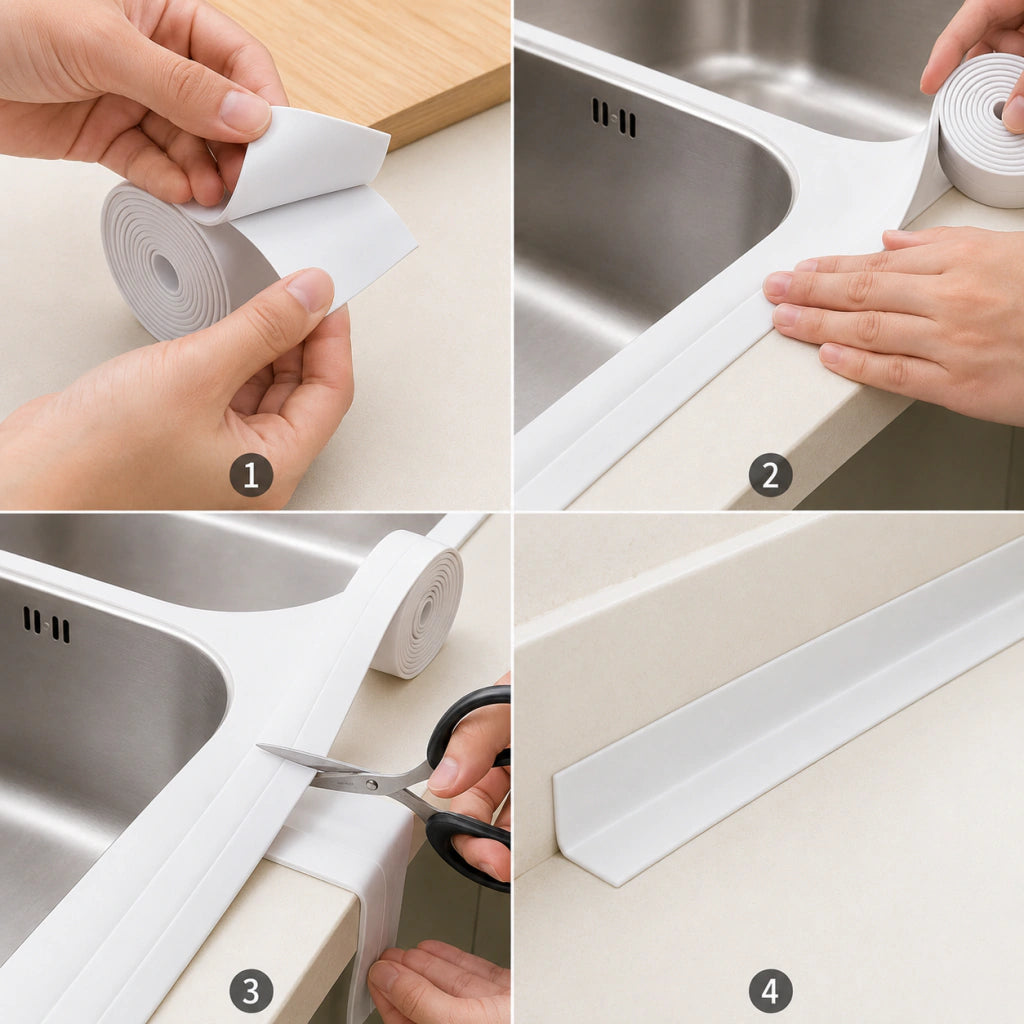 1

2

3

4